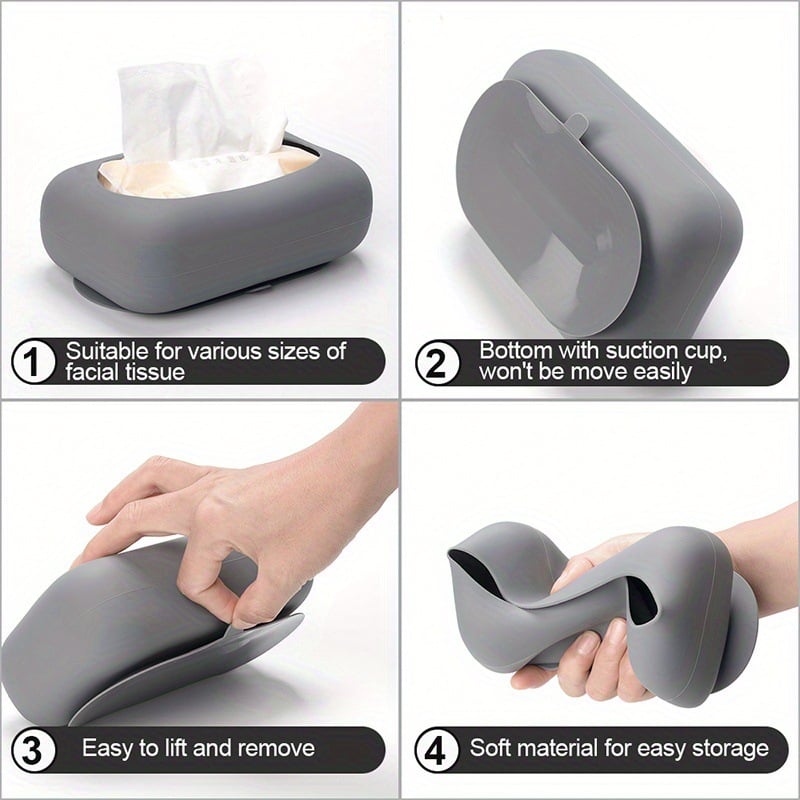 1 Suitable for various sizes of facial tissue

2 Bottom with suction cup, won't be move easily

3 Easy to lift and remove

4 Soft material for easy storage