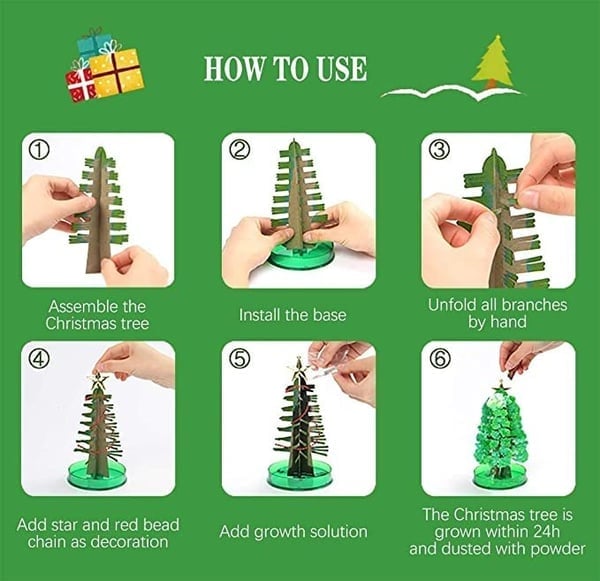 HOW TO USE

①

Assemble the Christmas tree

②

Install the base

③

Unfold all branches by hand

④

Add star and red bead chain as decoration

⑤

Add growth solution

⑥

The Christmas tree is grown within 24h and dusted with powder