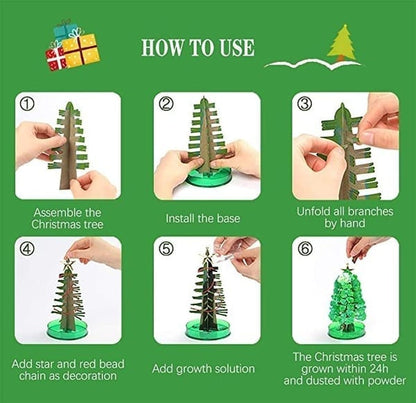 HOW TO USE

①
Assemble the Christmas tree

②
Install the base

③
Unfold all branches by hand

④
Add star and red bead chain as decoration

⑤
Add growth solution

⑥
The Christmas tree is grown within 24h and dusted with powder