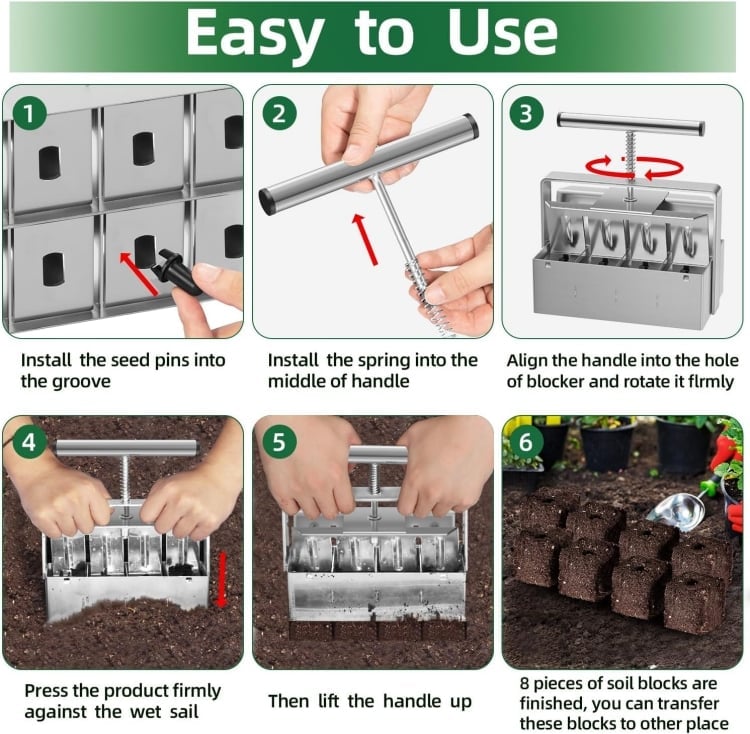 Easy to Use

1

Install the seed pins into the groove

2

Install the spring into the middle of handle

3

Align the handle into the hole of blocker and rotate it flrmly

4

Press the product firmly against the wet sail

5

Then lift the handle up

6

8 pieces of soil blocks are finished, you can transfer these blocks to other place