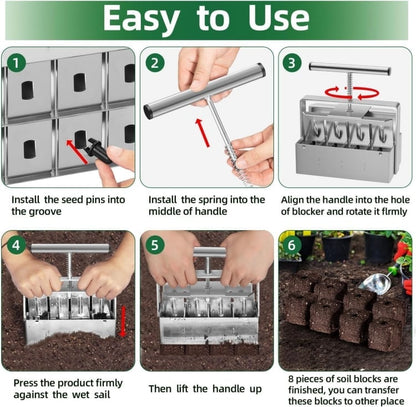 Easy to Use

1
Install the seed pins into the groove

2
Install the spring into the middle of handle

3
Align the handle into the hole of blocker and rotate it firmly

4
Press the product firmly against the wet sail

5
Then lift the handle up

6
8 pieces of soil blocks are finished, you can transfer these blocks to other place