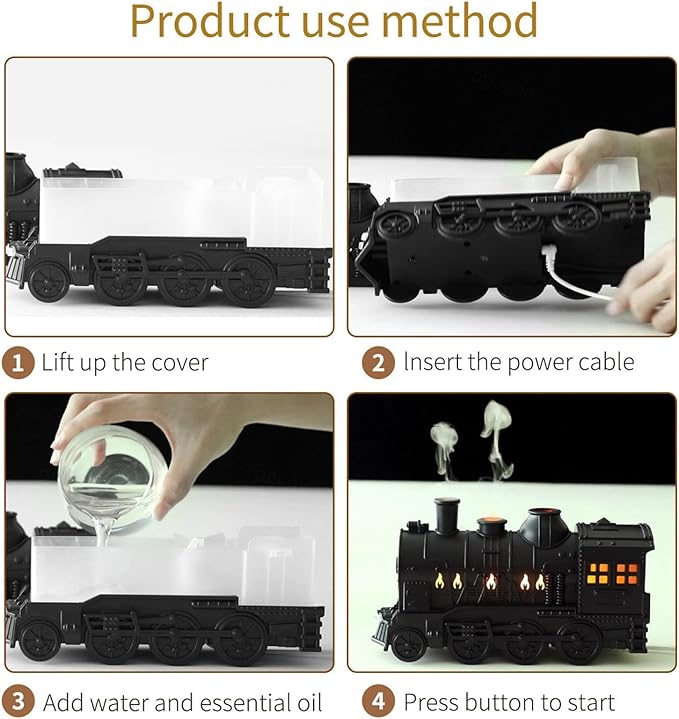 Product use method

1 Lift up the cover

2 Insert the power cable

3 Add water and essential oil

4 Press button to start