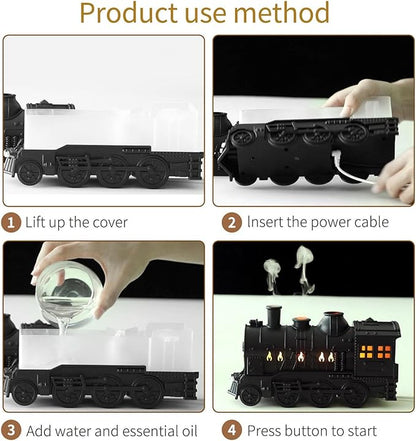 Product use method

1 Lift up the cover

2 Insert the power cable

3 Add water and essential oil

4 Press button to start