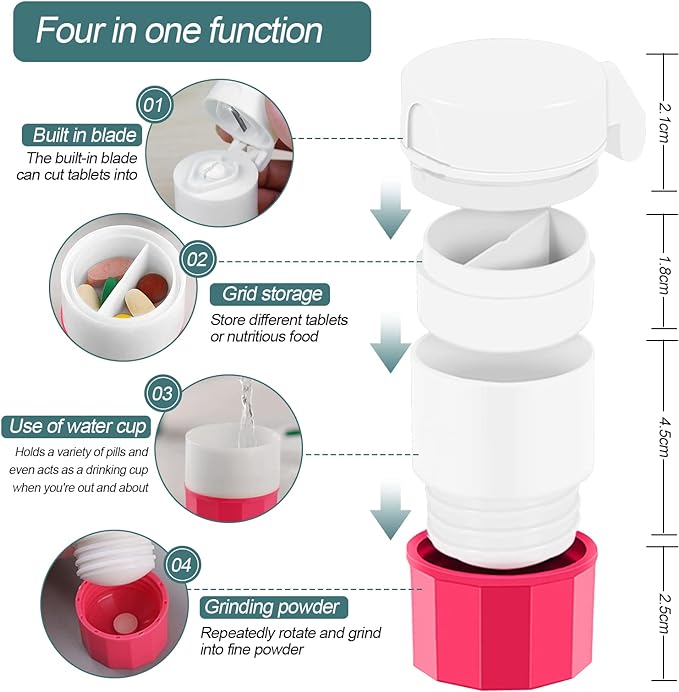 Four in one function

01

Built in blade

The built-in blade can cut tablets into

02

Grid storage

Store different tablets or nutritious food

03

Use of water cup

Holds a variety of pills and even acts as a drinking cup when you're out and about

04

Grinding powder

Repeatedly rotate and grind into fine powder

2.1cm

1.8cm

4.5cm

2.5cm