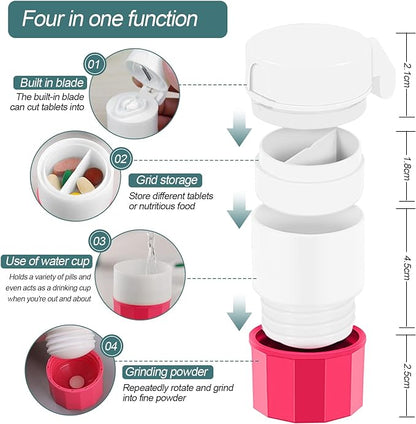 Four in one function

01

Built in blade

The built-in blade can cut tablets into

02

Grid storage

Store different tablets or nutritious food

03

Use of water cup

Holds a variety of pills and even acts as a drinking cup when you're out and about

04

Grinding powder

Repeatedly rotate and grind into fine powder

2.1cm

1.8cm

4.5cm

2.5cm