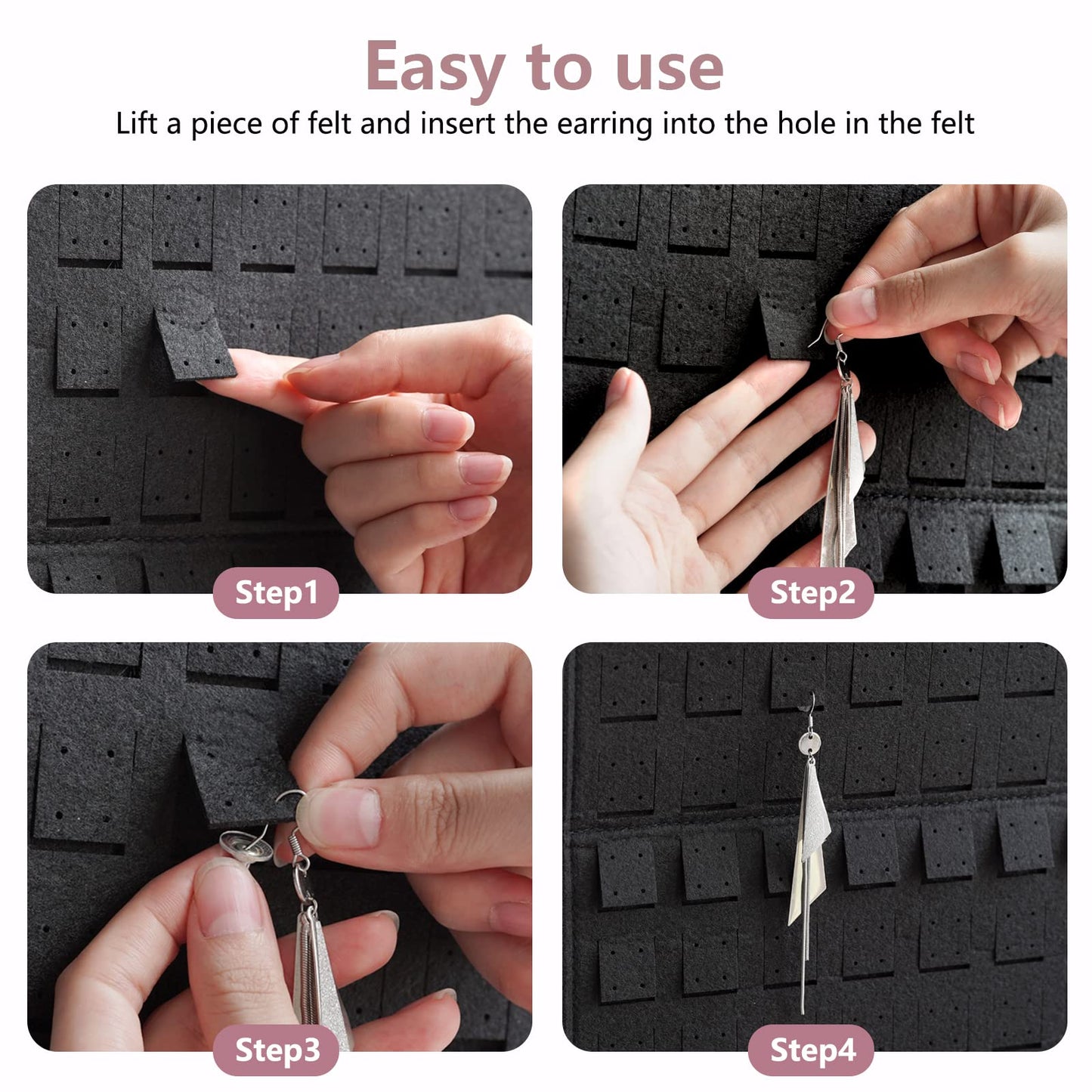 Easy to use

Lift a piece of felt and insert the earring into the hole in the felt

Step1

Step2

Step3

Step4