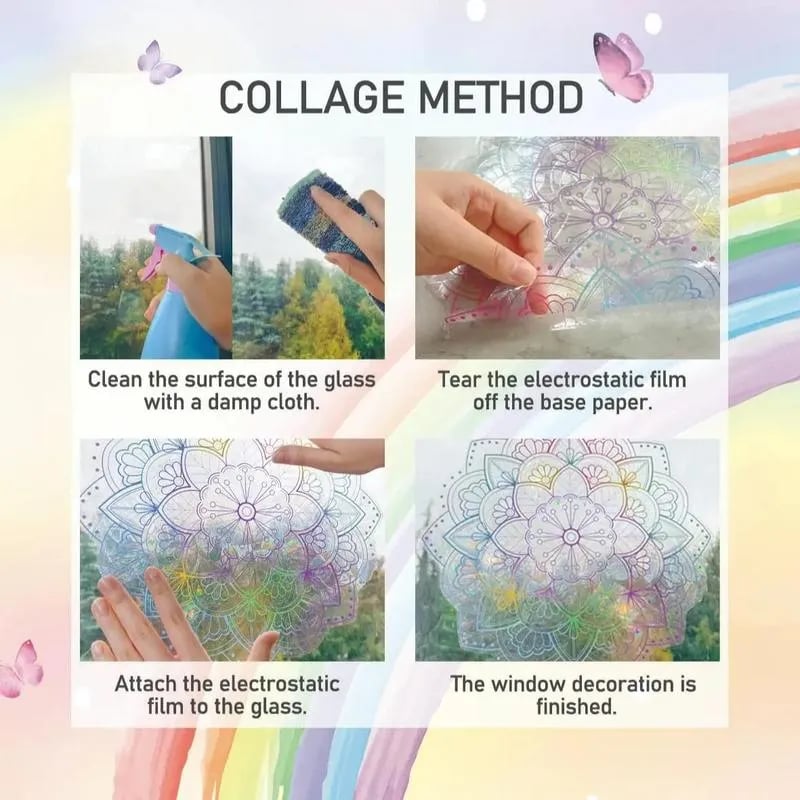 COLLAGE METHOD

Clean the surface of the glass with a damp cloth.

Tear the electrostatic film off the base paper.

Attach the electrostatic film to the glass.

The window decoration is finished.