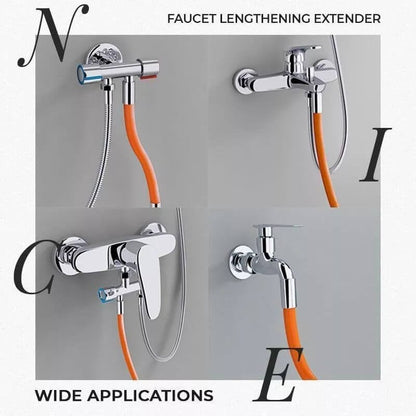 N

FAUCET LENGTHENING EXTENDER

I

C

E

WIDE APPLICATIONS