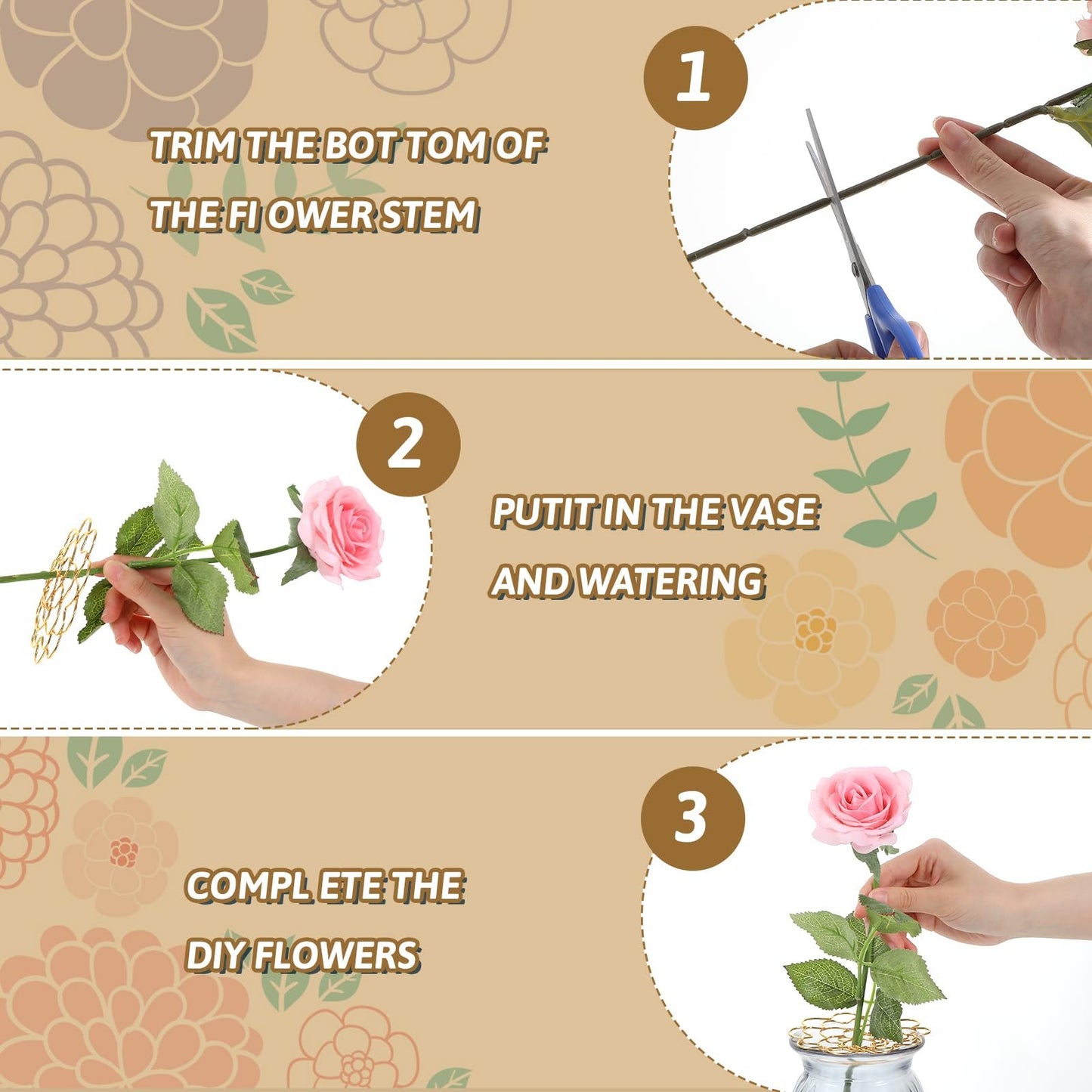 1

TRIM THE BOT TOM OF THE FI OWER STEM

2

PUTIT IN THE VASE AND WATERING

3

COMPL ETE THE DIY FLOWERS