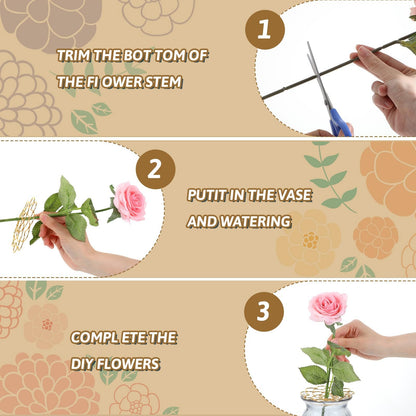 1

TRIM THE BOT TOM OF THE FI OWER STEM

2

PUTIT IN THE VASE AND WATERING

3

COMPL ETE THE DIY FLOWERS