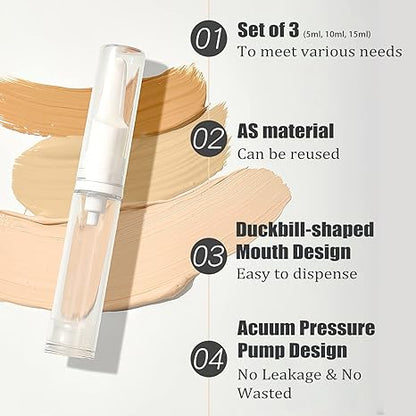 01 Set of 3 (5ml, 10ml, 15ml)
To meet various needs

02 AS material
Can be reused

03 Duckbill-shaped Mouth Design
Easy to dispense

04 Acuum Pressure Pump Design
No Leakage & No Wasted