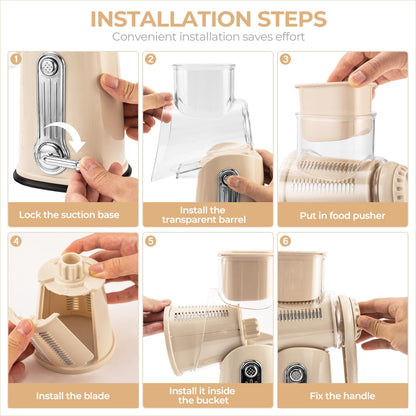 INSTALLATION STEPS
Convenient installation saves effort

1
Lock the suction base

2
Install the transparent barrel

3
Put in food pusher

4
Install the blade

5
Install it inside the bucket

6
Fix the handle