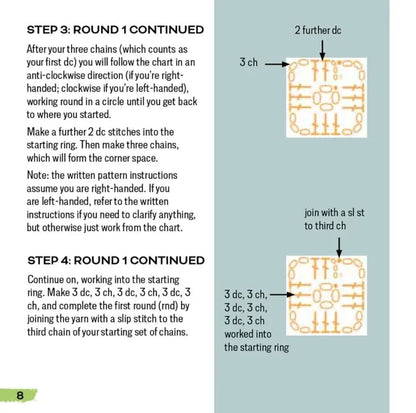 STEP 3: ROUND 1 CONTINUED

After your three chains (which counts as your first dc) you will follow the chart in an anti-clockwise direction (if you're right-handed; clockwise if you're left-handed), working round in a circle until you get back to where you started.

Make a further 2 dc stitches into the starting ring. Then make three chains, which will form the corner space.

Note: the written pattern instructions assume you are right-handed. If you are left-handed, refer to the written instructions if you need to clarify anything, but otherwise just work from the chart.

STEP 4: ROUND 1 CONTINUED

Continue on, working into the starting ring. Make 3 dc, 3 ch, 3 dc, 3 ch, 3 dc, 3 ch, and complete the first round (rnd) by joining the yarn with a slip stitch to the third chain of your starting set of chains.

8

2 further dc

3 ch

join with a sl st to third ch

3 dc, 3 ch, 3 dc, 3 ch, 3 dc, 3 ch worked into the starting ring