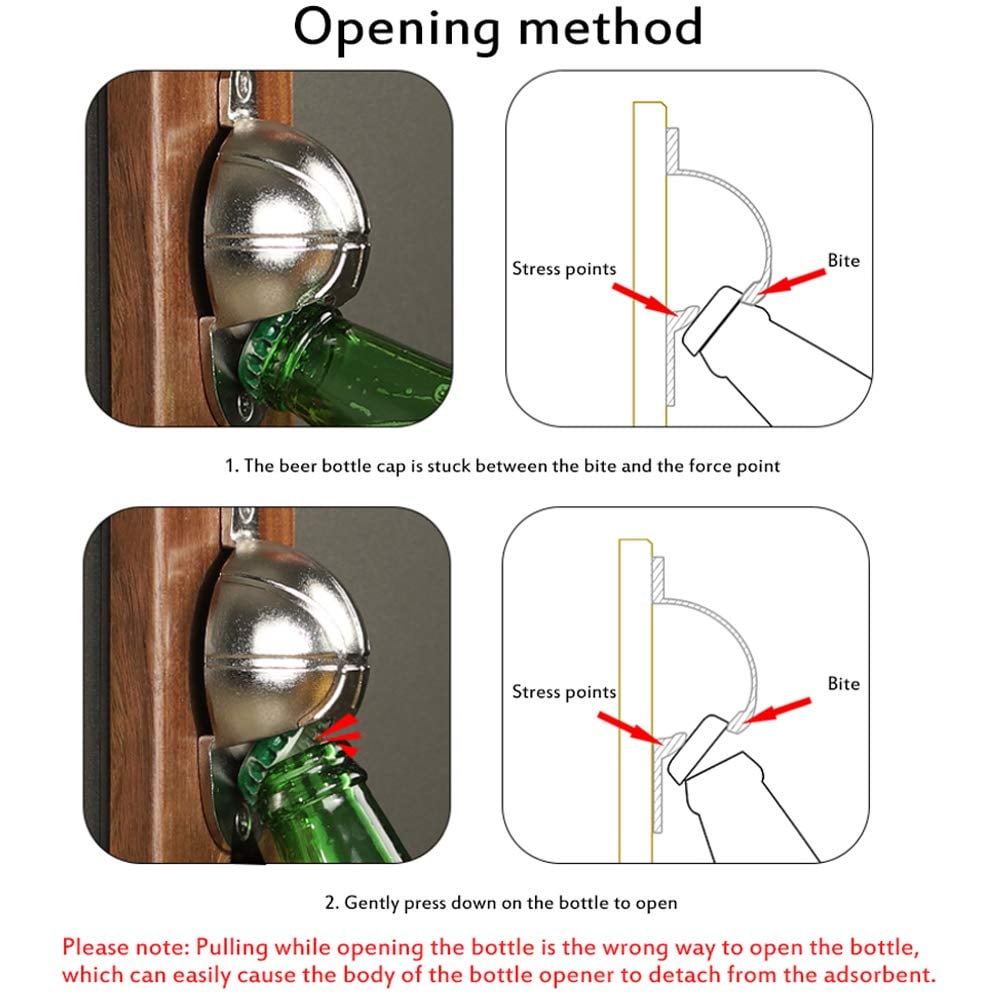 Opening method

Stress points

Bite

1. The beer bottle cap is stuck between the bite and the force point

Stress points

Bite

2. Gently press down on the bottle to open

Please note: Pulling while opening the bottle is the wrong way to open the bottle, which can easily cause the body of the bottle opener to detach from the adsorbent.