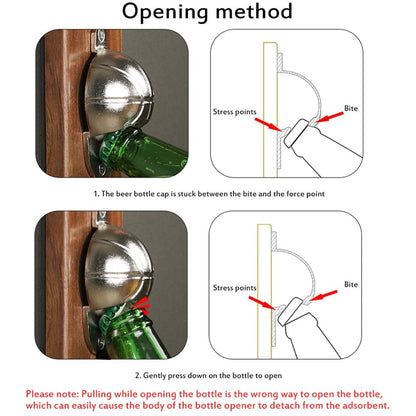 Opening method

Stress points

Bite

1. The beer bottle cap is stuck between the bite and the force point

Stress points

Bite

2. Gently press down on the bottle to open

Please note: Pulling while opening the bottle is the wrong way to open the bottle, which can easily cause the body of the bottle opener to detach from the adsorbent.