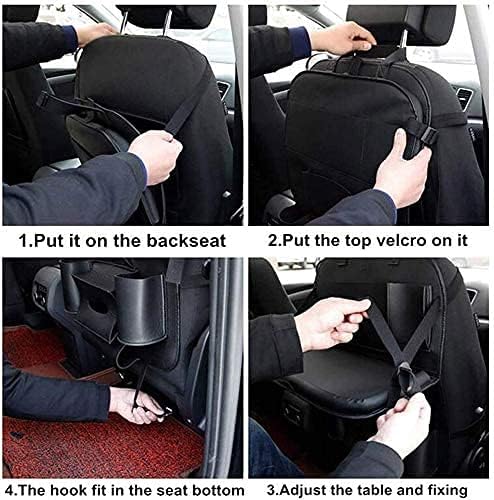 1.Put it on the backseat

2.Put the top velcro on it

4.The hook fit in the seat bottom

3.Adjust the table and fixing