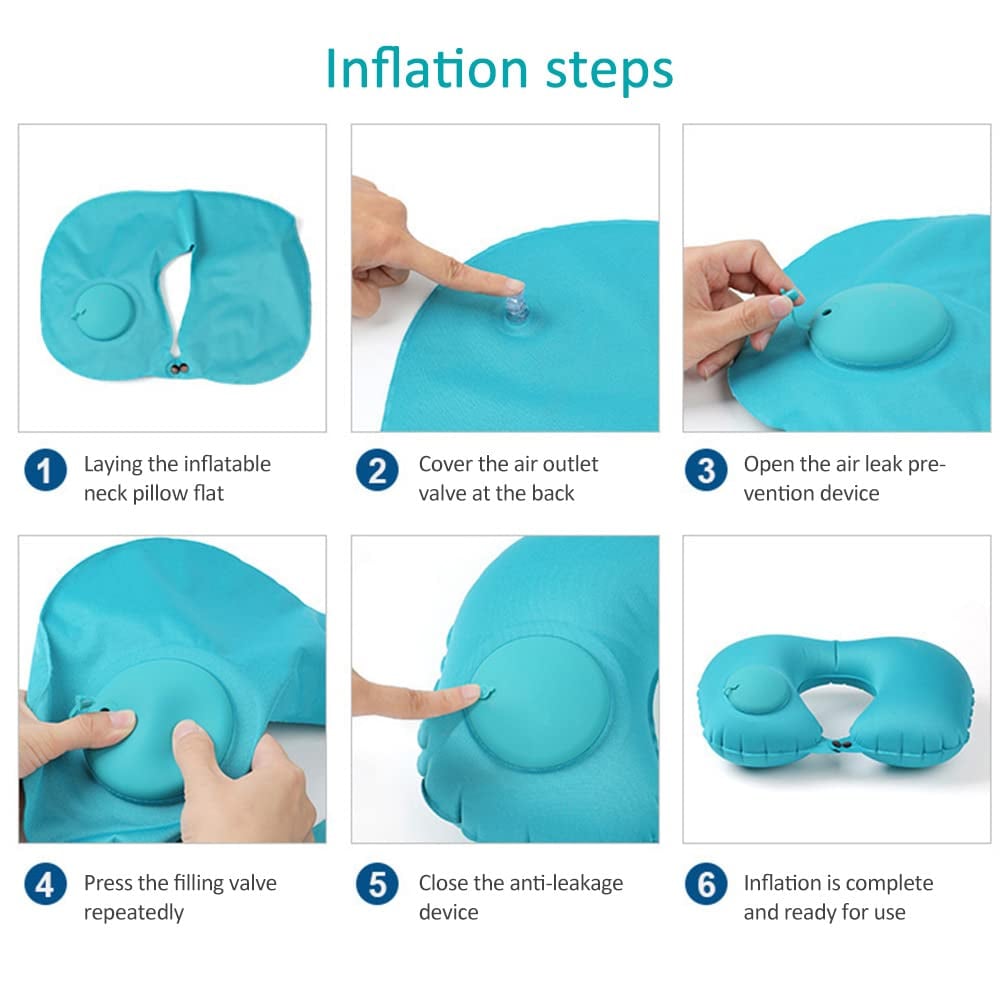 Inflation steps

1 Laying the inflatable neck pillow flat

2 Cover the air outlet valve at the back

3 Open the air leak prevention device

4 Press the filling valve repeatedly

5 Close the anti-leakage device

6 Inflation is complete and ready for use