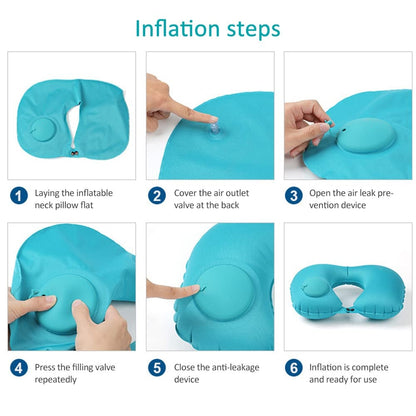 Inflation steps

1 Laying the inflatable neck pillow flat

2 Cover the air outlet valve at the back

3 Open the air leak prevention device

4 Press the filling valve repeatedly

5 Close the anti-leakage device

6 Inflation is complete and ready for use