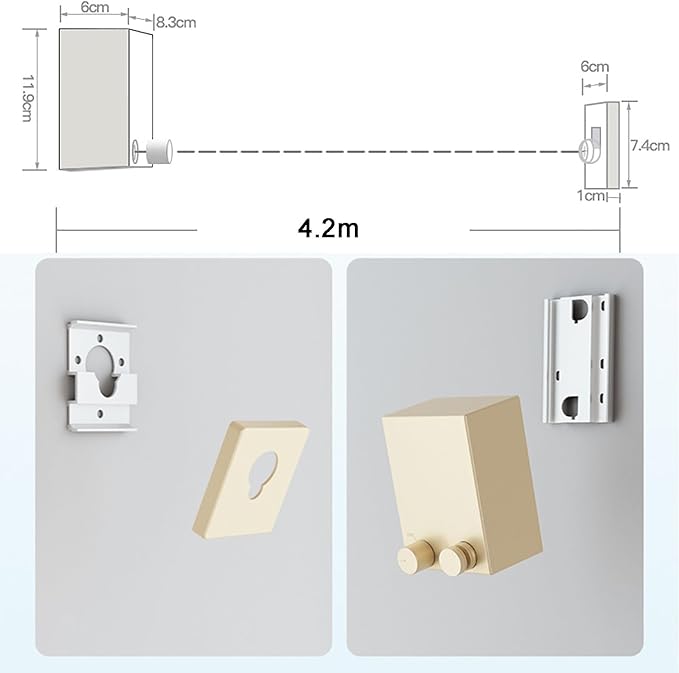 6cm
8.3cm
11.9cm
6cm
7.4cm
1cm
4.2m