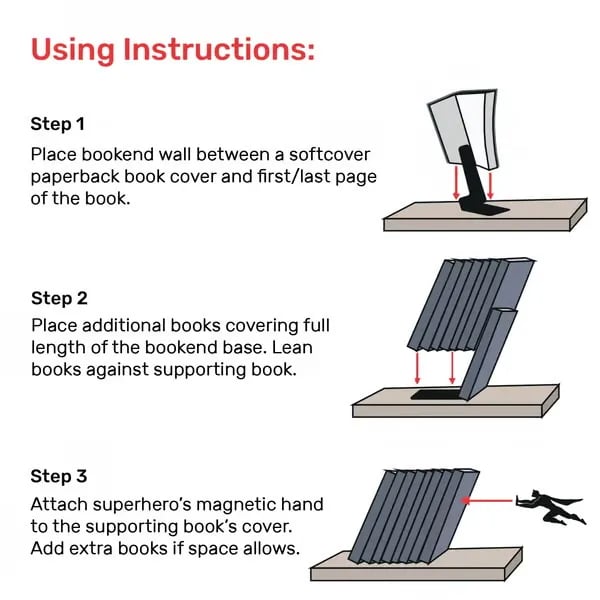 Using Instructions:

Step 1

Place bookend wall between a softcover paperback book cover and first/last page of the book.

Step 2

Place additional books covering full length of the bookend base. Lean books against supporting book.

Step 3

Attach superhero's magnetic hand to the supporting book's cover. Add extra books if space allows.