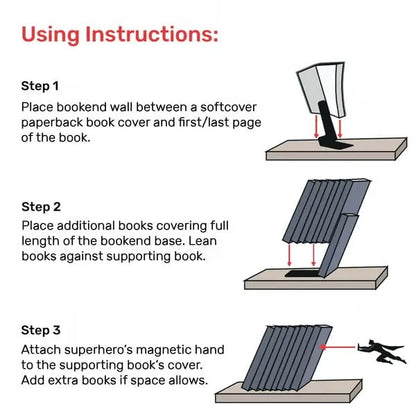 Using Instructions:

Step 1

Place bookend wall between a softcover paperback book cover and first/last page of the book.

Step 2

Place additional books covering full length of the bookend base. Lean books against supporting book.

Step 3

Attach superhero's magnetic hand to the supporting book's cover. Add extra books if space allows.