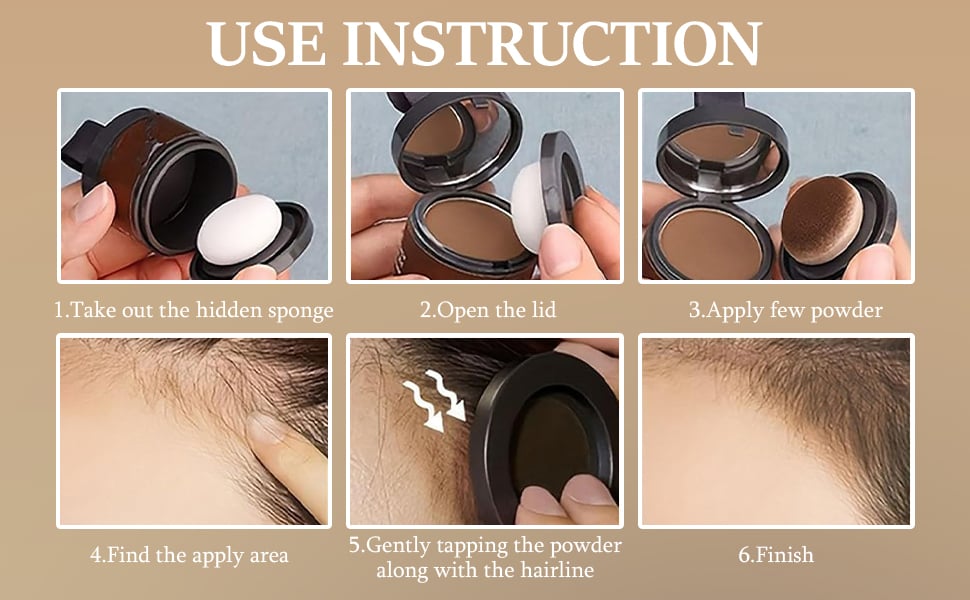 USE INSTRUCTION

1.Take out the hidden sponge

2.Open the lid

3.Apply few powder

4.Find the apply area

5.Gently tapping the powder along with the hairline

6.Finish