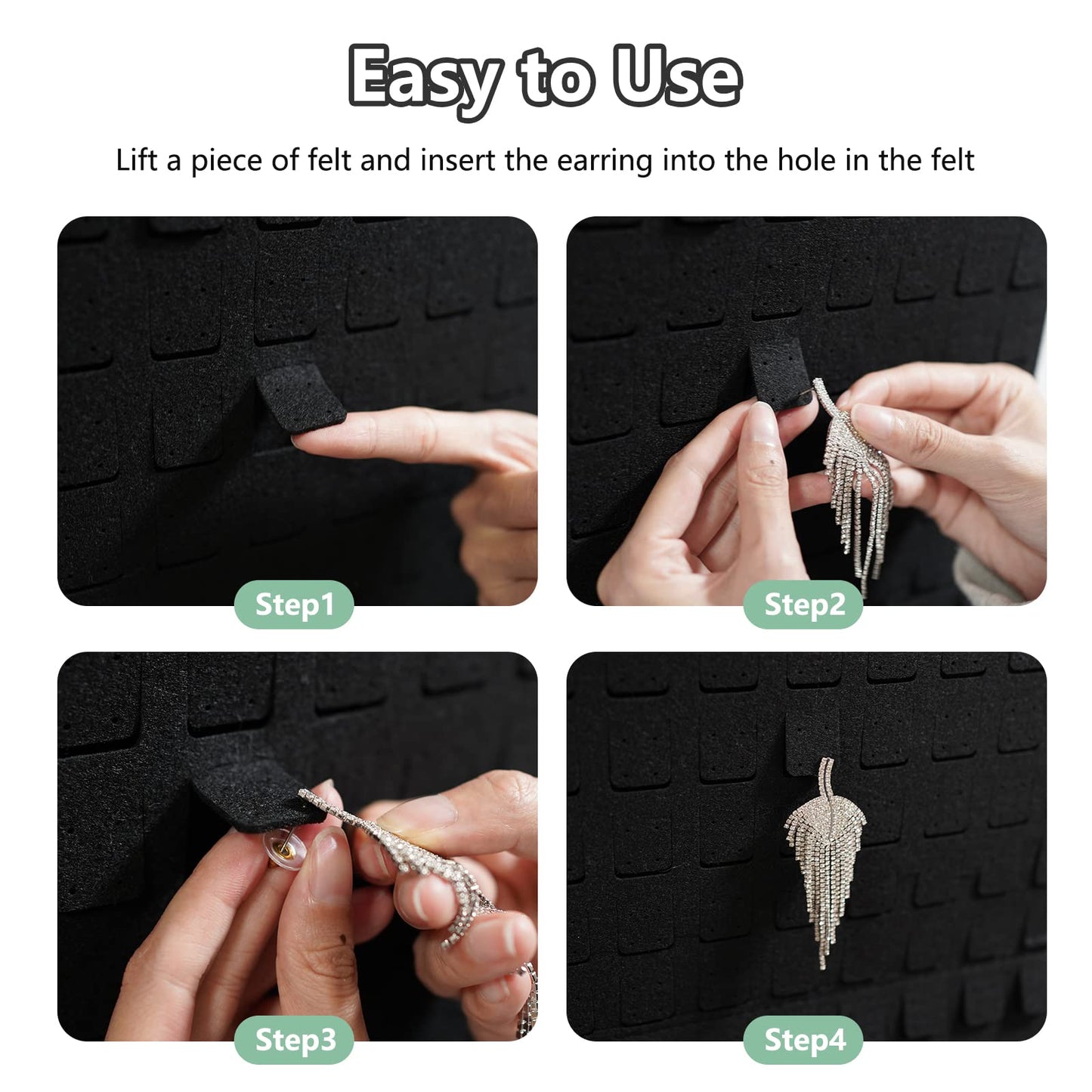 Easy to Use

Lift a piece of felt and insert the earring into the hole in the felt

Step1

Step2

Step3

Step4