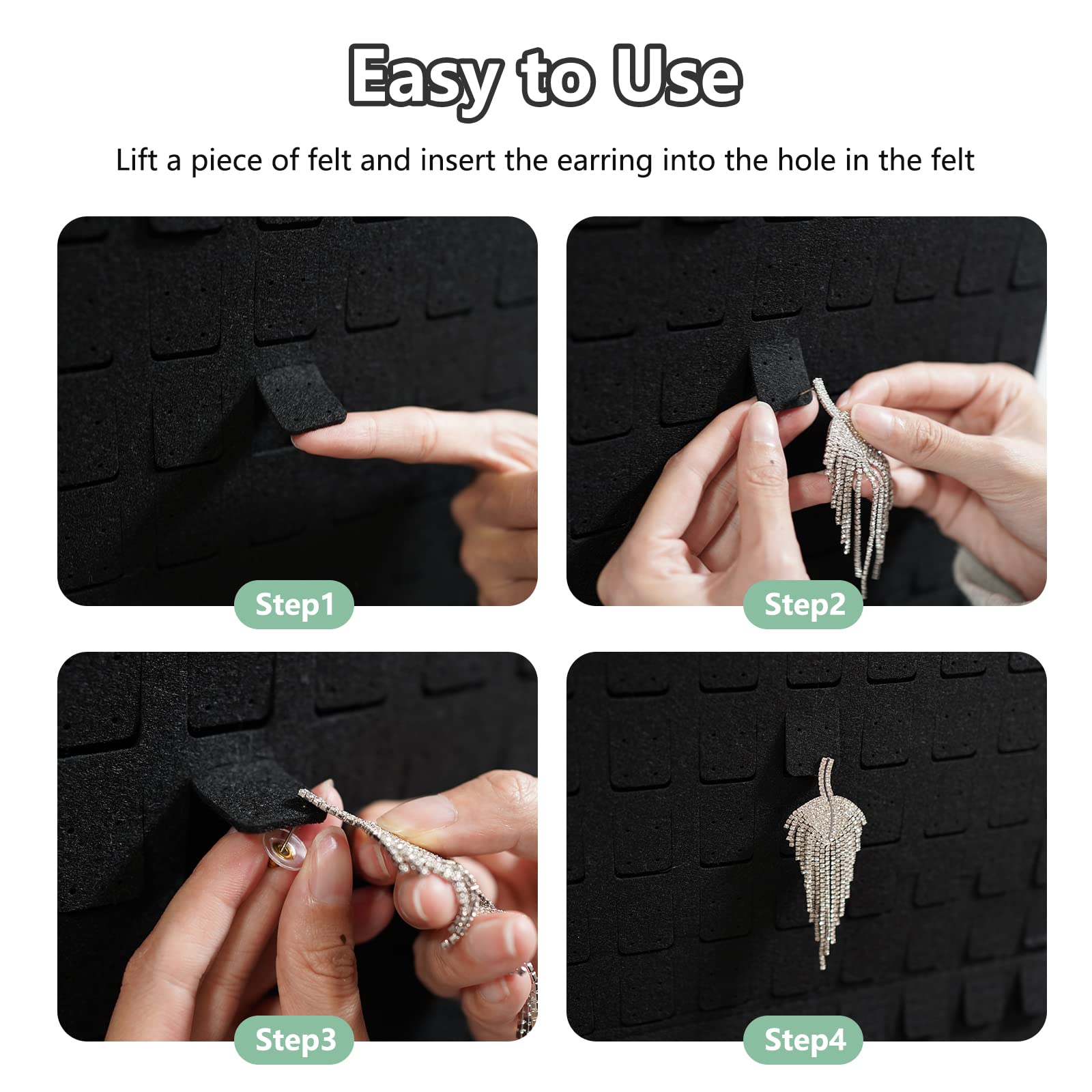 Easy to Use

Lift a piece of felt and insert the earring into the hole in the felt

Step1

Step2

Step3

Step4