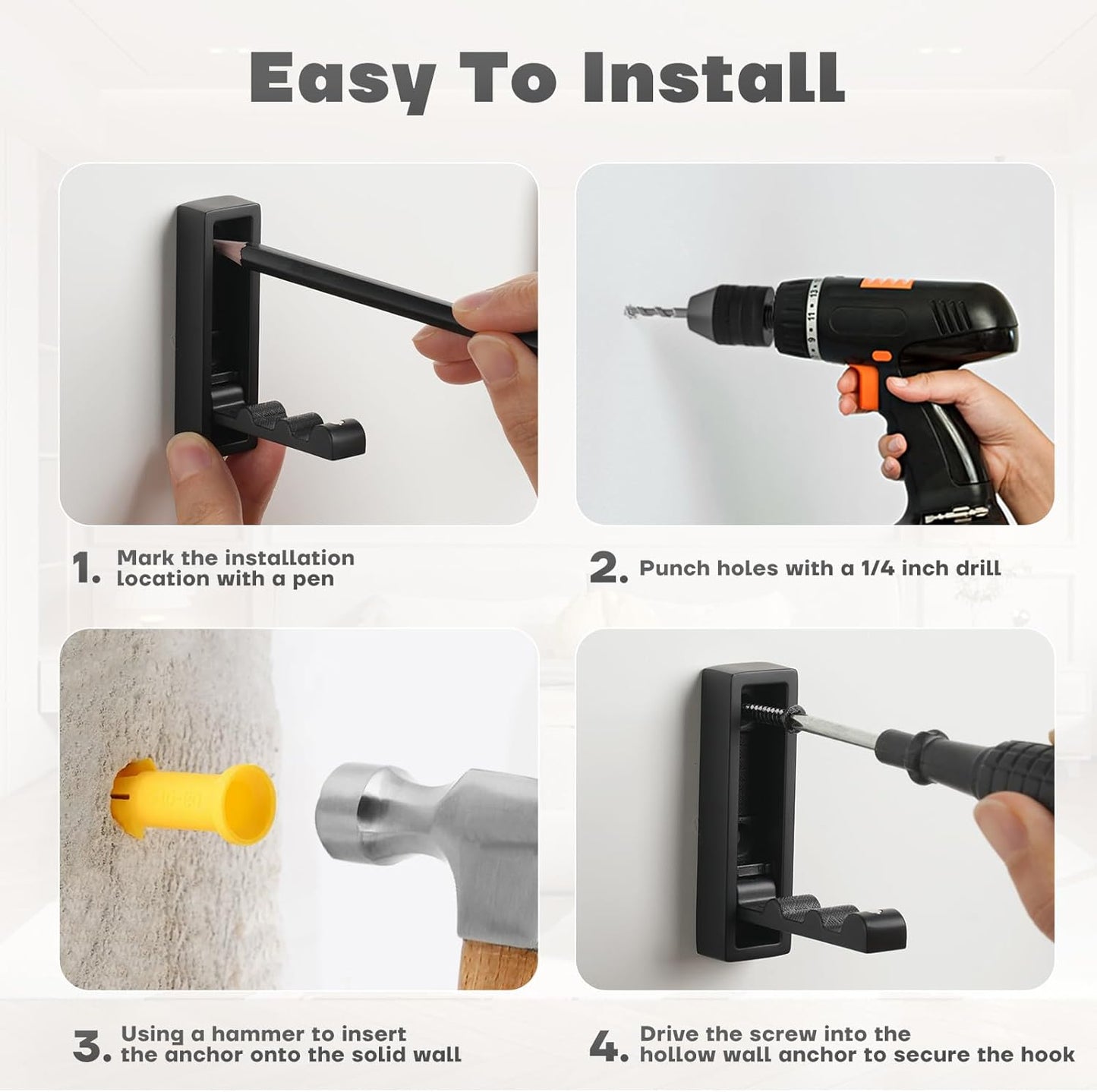 Easy To Install

1. Mark the installation location with a pen

2. Punch holes with a 1/4 inch drill

3. Using a hammer to insert the anchor onto the solid wall

4. Drive the screw into the hollow wall anchor to secure the hook