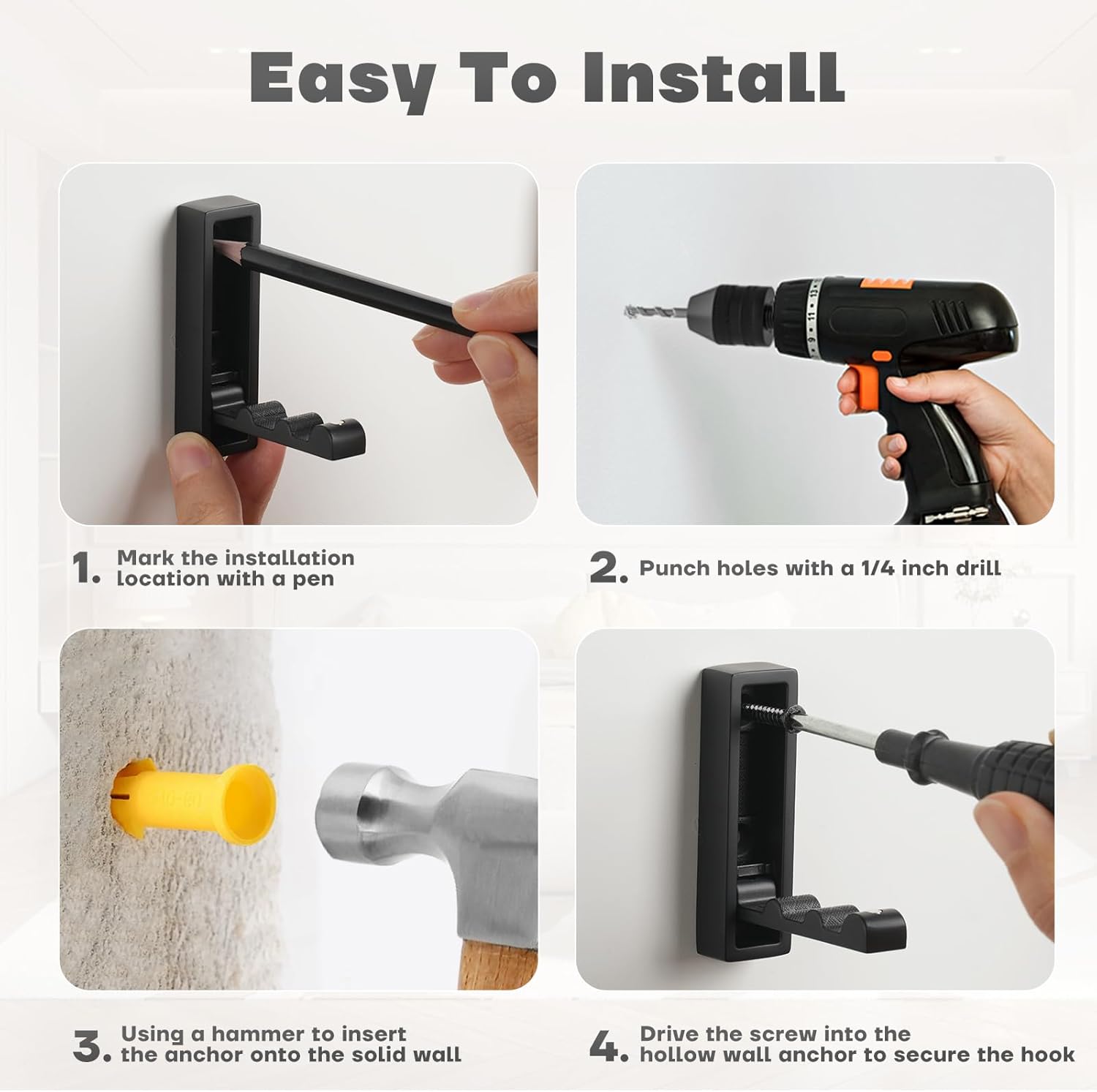 Easy To Install

1. Mark the installation location with a pen

2. Punch holes with a 1/4 inch drill

3. Using a hammer to insert the anchor onto the solid wall

4. Drive the screw into the hollow wall anchor to secure the hook