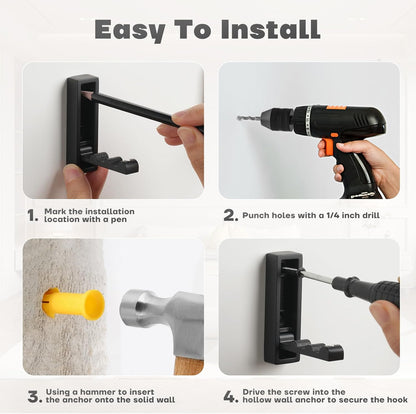 Easy To Install

1. Mark the installation location with a pen

2. Punch holes with a 1/4 inch drill

3. Using a hammer to insert the anchor onto the solid wall

4. Drive the screw into the hollow wall anchor to secure the hook