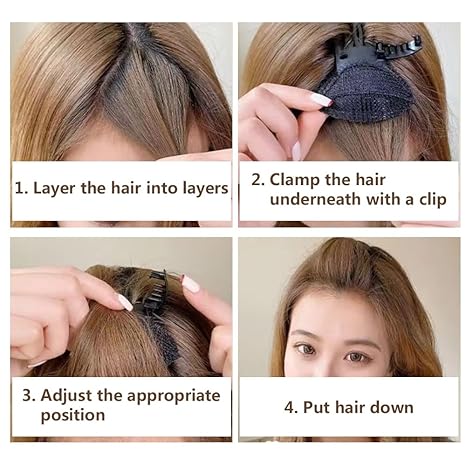 1. Layer the hair into layers

2. Clamp the hair underneath with a clip

3. Adjust the appropriate position

4. Put hair down