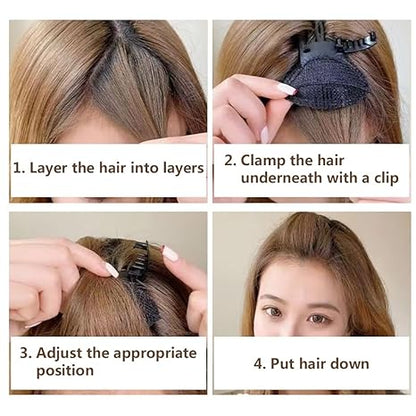 1. Layer the hair into layers

2. Clamp the hair underneath with a clip

3. Adjust the appropriate position

4. Put hair down