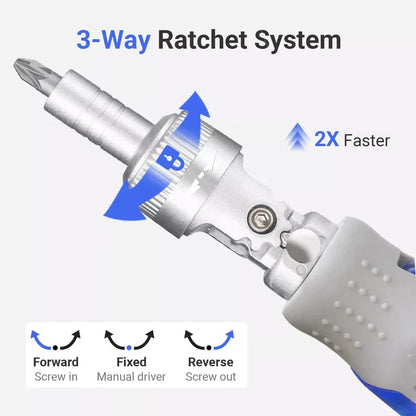 3-Way Ratchet System

2X Faster

Forward
Screw in

Fixed
Manual driver

Reverse
Screw out