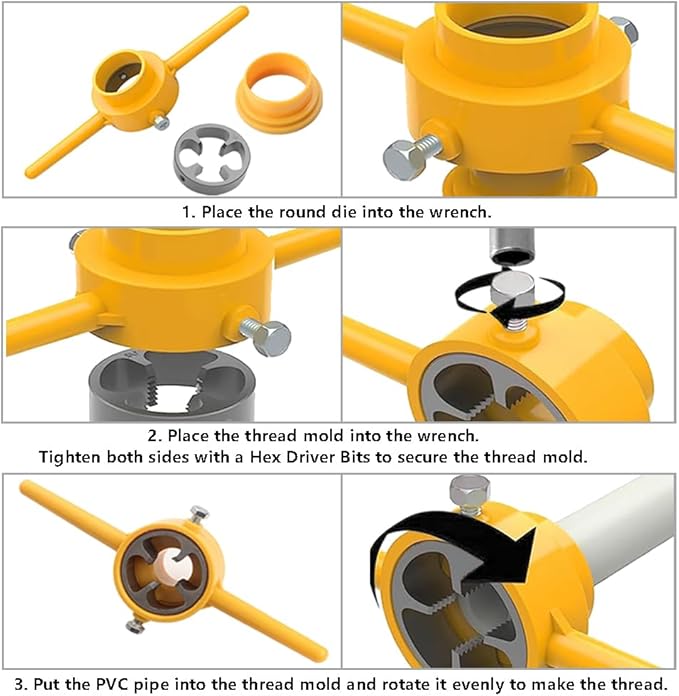 1. Place the round die into the wrench.

2. Place the thread mold into the wrench.
Tighten both sides with a Hex Driver Bits to secure the thread mold.

3. Put the PVC pipe into the thread mold and rotate it evenly to make the thread.