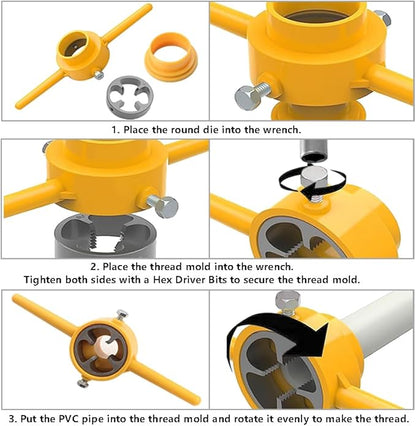 1. Place the round die into the wrench.

2. Place the thread mold into the wrench.
Tighten both sides with a Hex Driver Bits to secure the thread mold.

3. Put the PVC pipe into the thread mold and rotate it evenly to make the thread.