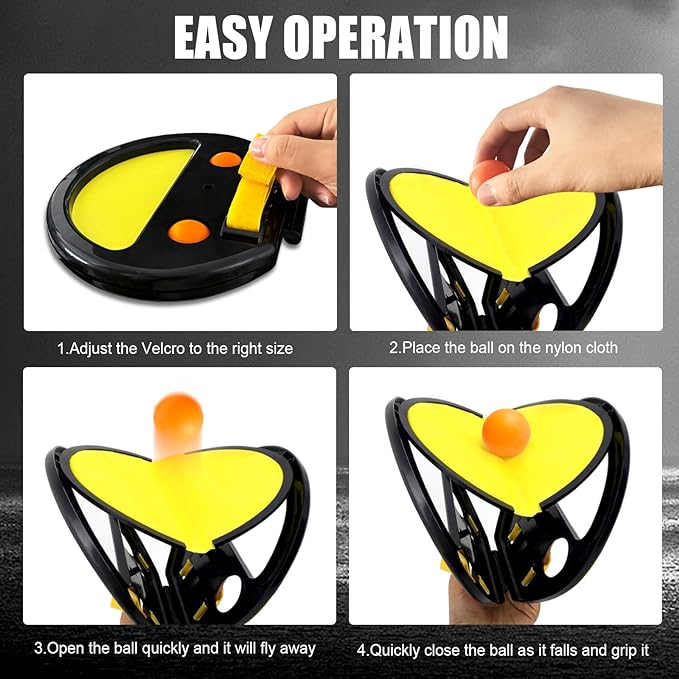 EASY OPERATION

1.Adjust the Velcro to the right size

2.Place the ball on the nylon cloth

3.Open the ball quickly and it will fly away

4.Quickly close the ball as it falls and grip it