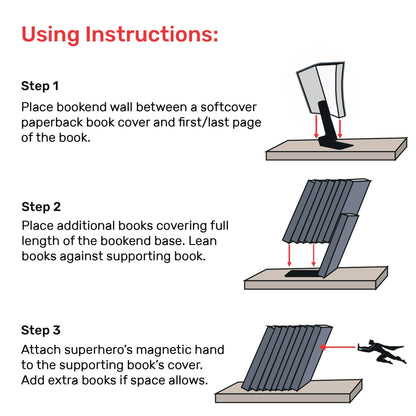 Using Instructions:

Step 1

Place bookend wall between a softcover paperback book cover and first/last page of the book.

Step 2

Place additional books covering full length of the bookend base. Lean books against supporting book.

Step 3

Attach superhero's magnetic hand to the supporting book's cover. Add extra books if space allows.