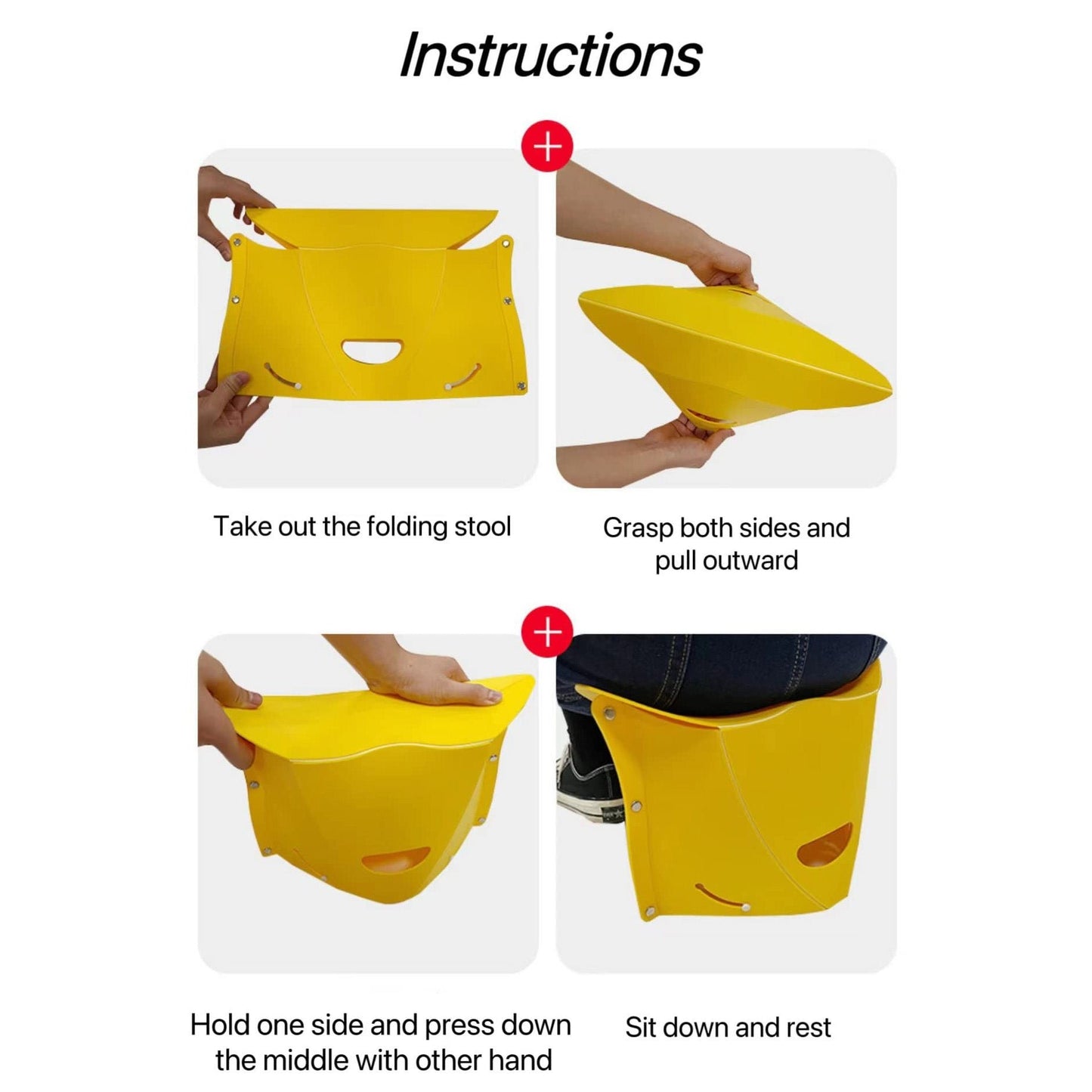 Instructions

Take out the folding stool

Grasp both sides and pull outward

Hold one side and press down the middle with other hand

Sit down and rest