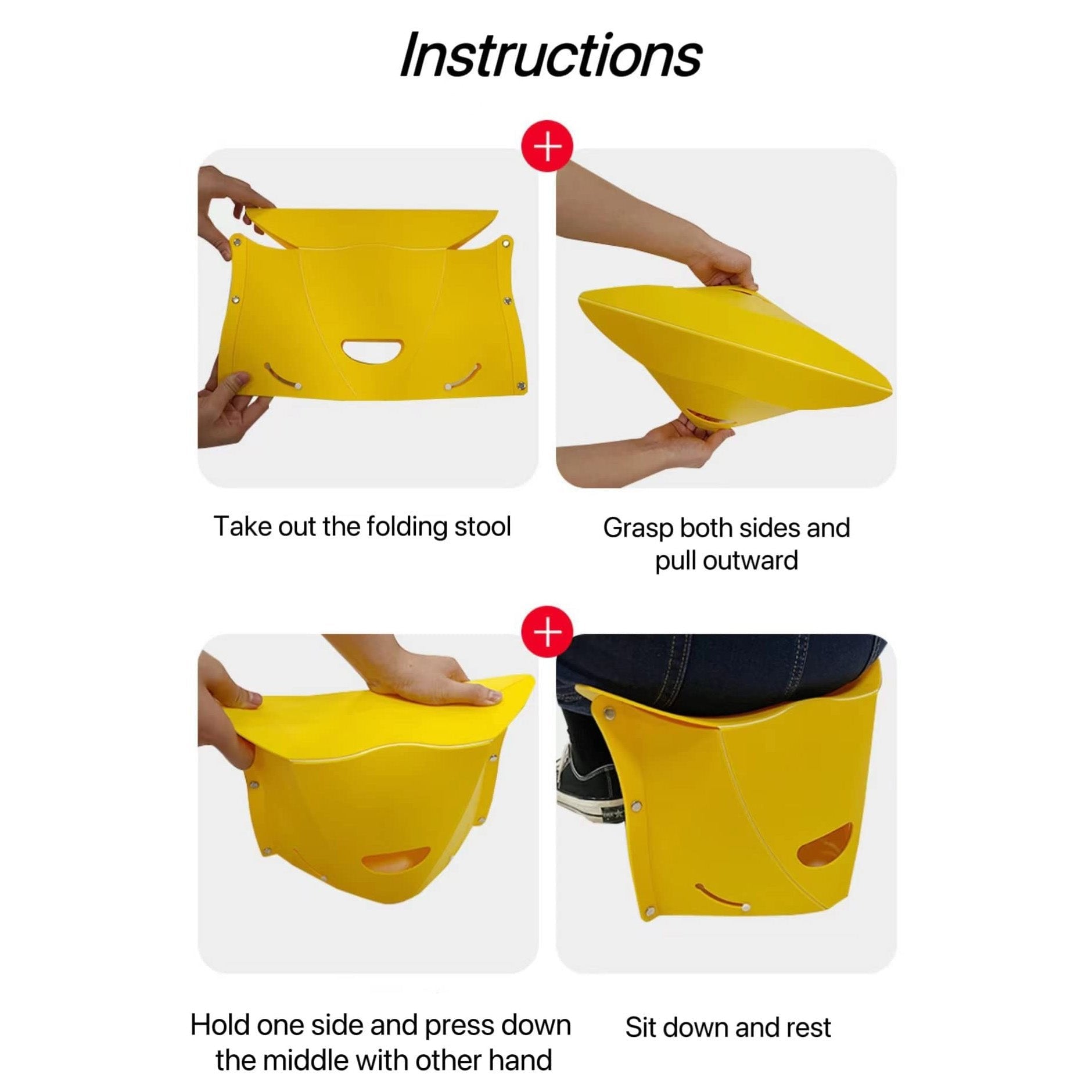 Instructions

Take out the folding stool

Grasp both sides and pull outward

Hold one side and press down the middle with other hand

Sit down and rest