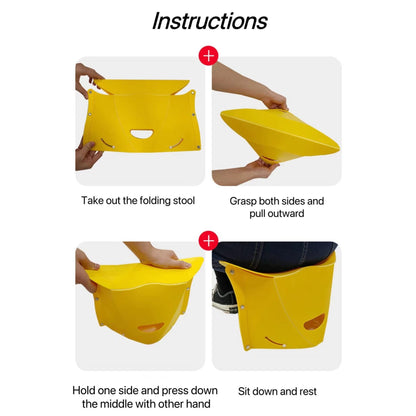 Instructions

Take out the folding stool

Grasp both sides and pull outward

Hold one side and press down the middle with other hand

Sit down and rest