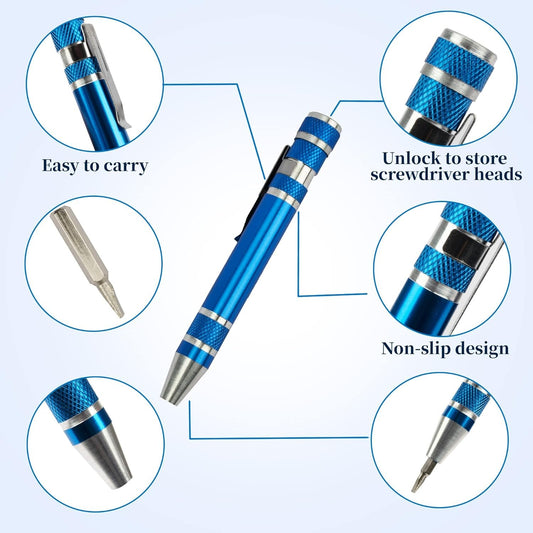 Easy to carry

Unlock to store screwdriver heads

Non-slip design