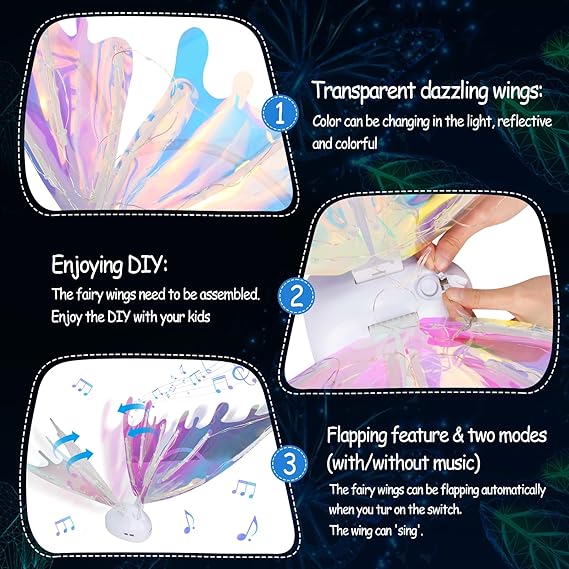 1

Transparent dazzling wings:

Color can be changing in the light, reflective and colorful

Enjoying DIY:

The fairy wings need to be assembled. Enjoy the DIY with your kids

2

3

Flapping feature & two modes (with/without music)

The fairy wings can be flapping automatically when you tur on the switch.

The wing can 'sing'.