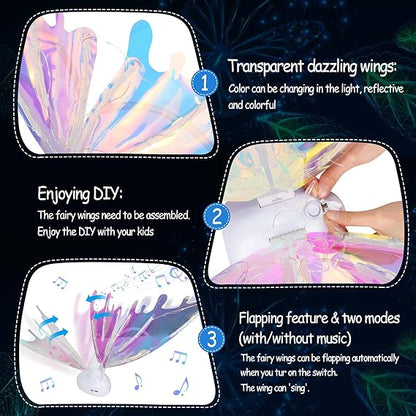 1

Transparent dazzling wings:

Color can be changing in the light, reflective and colorful

Enjoying DIY:

The fairy wings need to be assembled. Enjoy the DIY with your kids

2

3

Flapping feature & two modes (with/without music)

The fairy wings can be flapping automatically when you tur on the switch.
The wing can 'sing'.