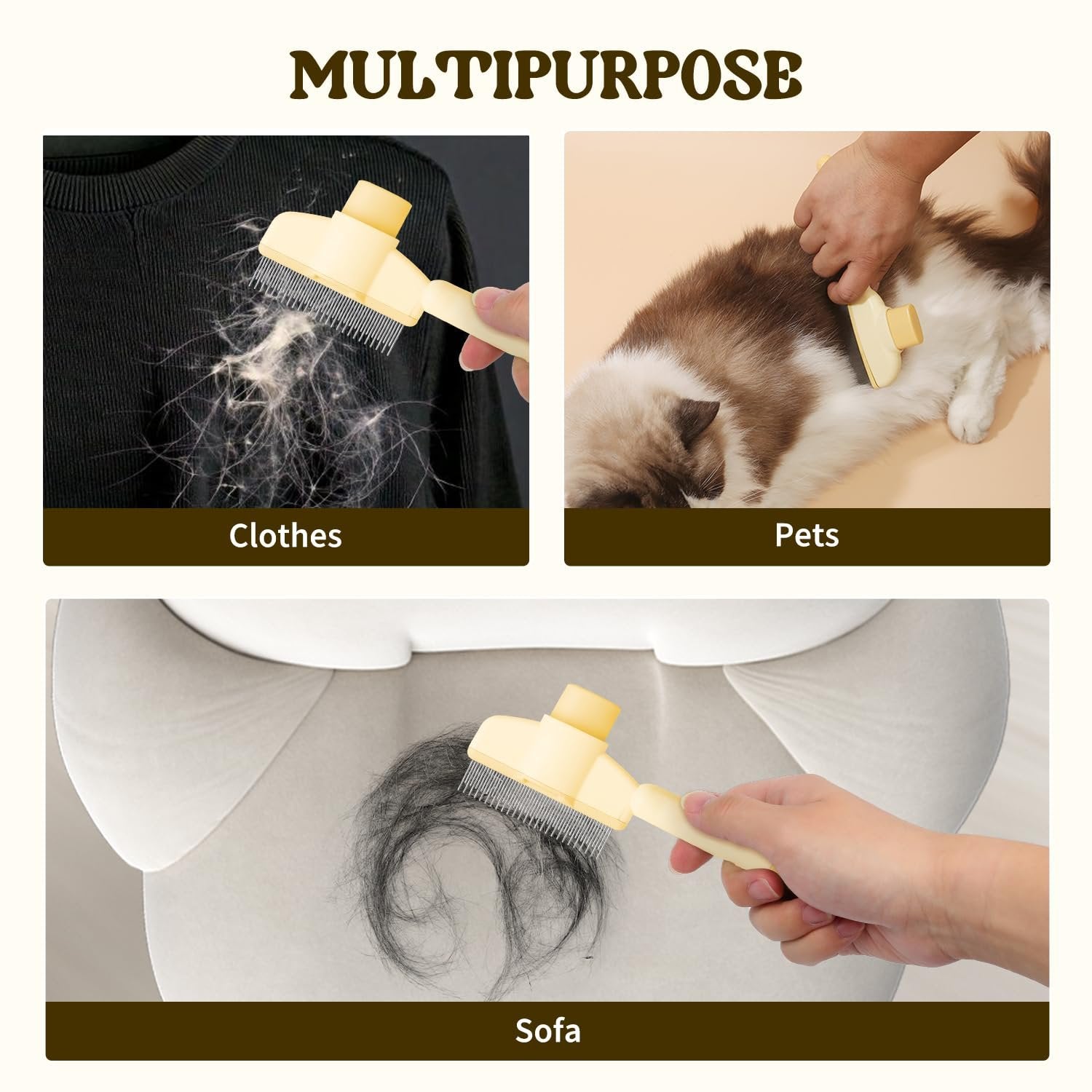 MULTIPURPOSE

Clothes

Pets

Sofa