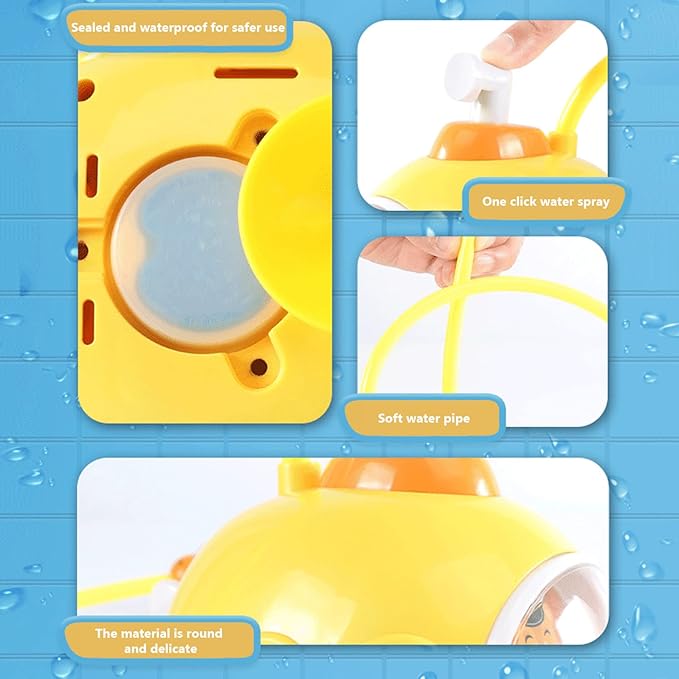 Sealed and waterproof for safer use

One click water spray

Soft water pipe

The material is round and delicate