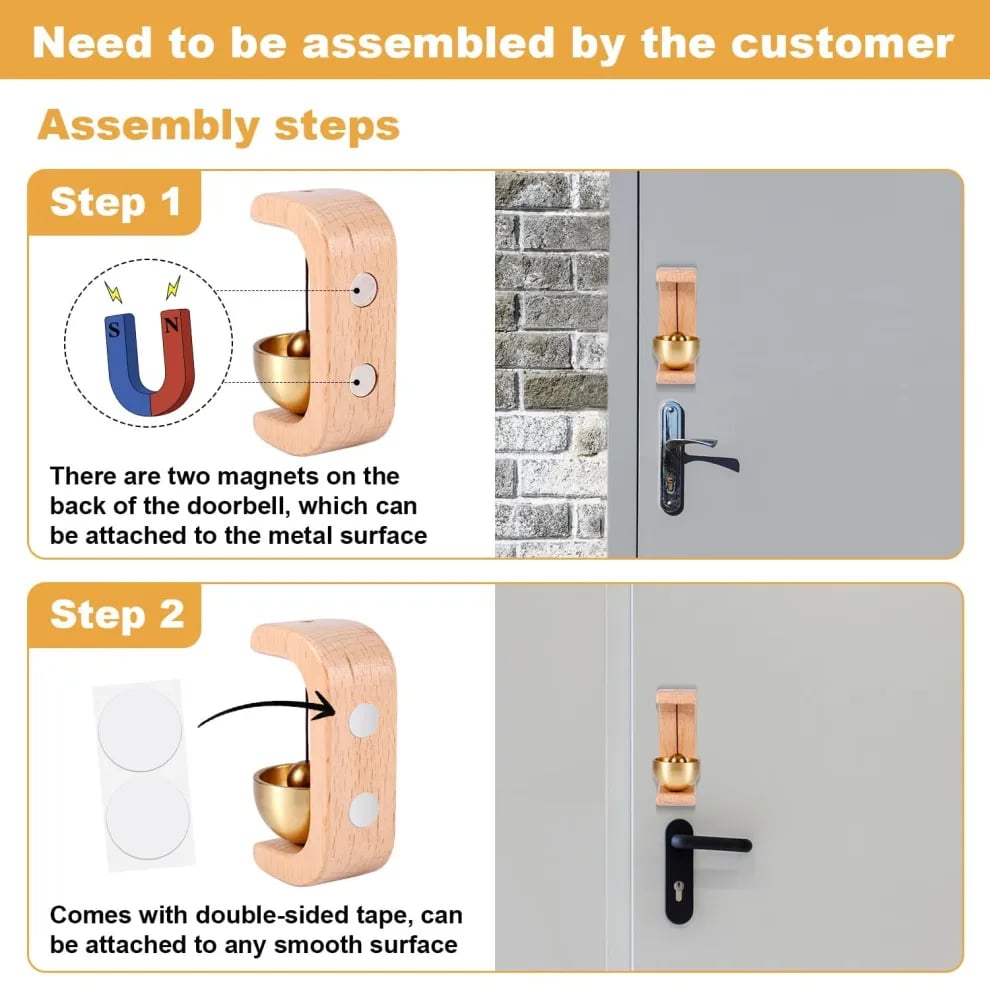 Need to be assembled by the customer

Assembly steps

Step 1

S N

There are two magnets on the back of the doorbell, which can be attached to the metal surface

Step 2

Comes with double-sided tape, can be attached to any smooth surface