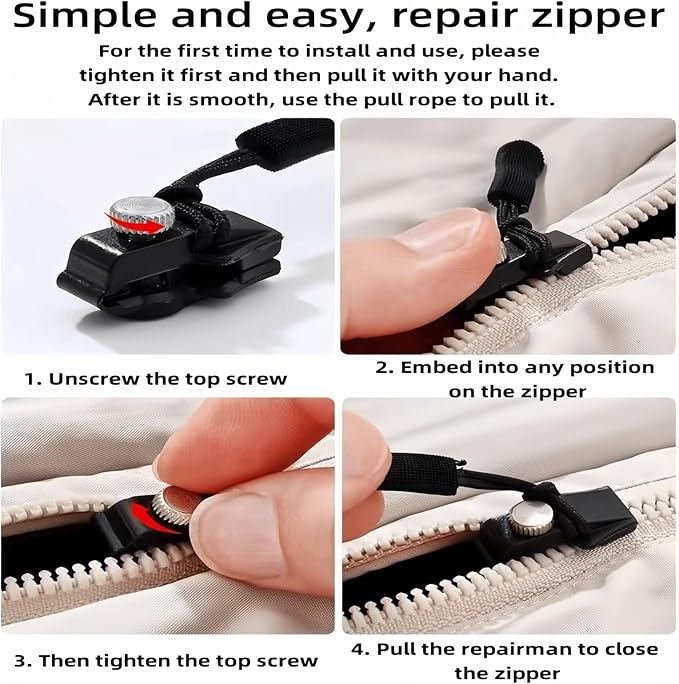 Simple and easy, repair zipper

For the first time to install and use, please tighten it first and then pull it with your hand. After it is smooth, use the pull rope to pull it.

1. Unscrew the top screw

2. Embed into any position on the zipper

3. Then tighten the top screw

4. Pull the repairman to close the zipper