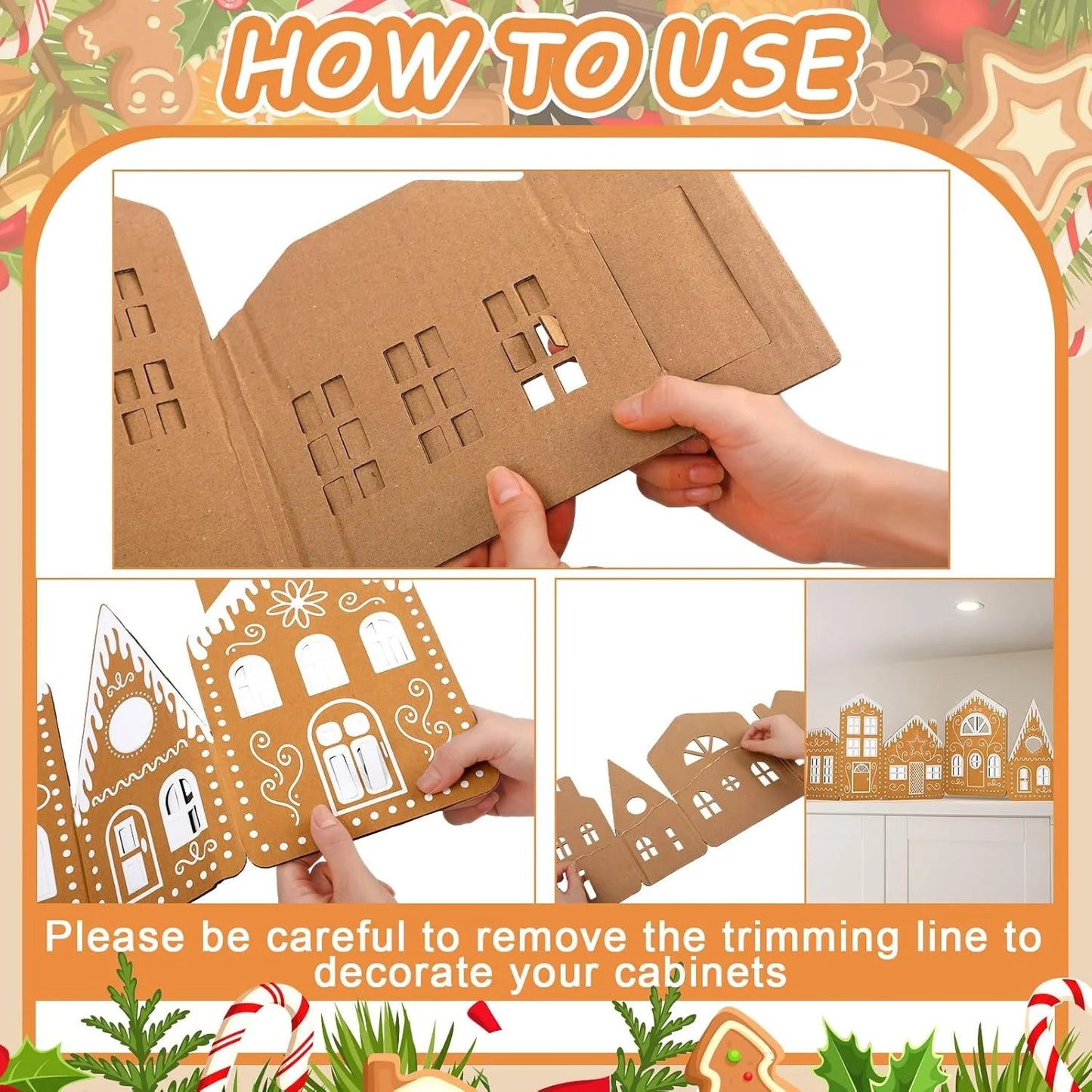 HOW TO USE

Please be careful to remove the trimming line to decorate your cabinets