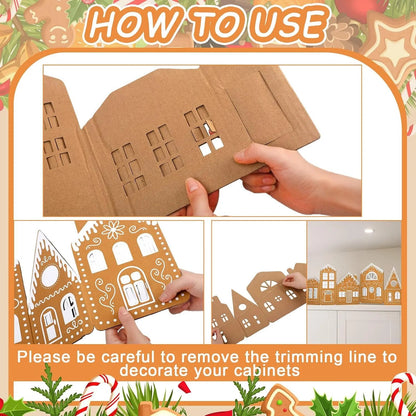 HOW TO USE

Please be careful to remove the trimming line to decorate your cabinets